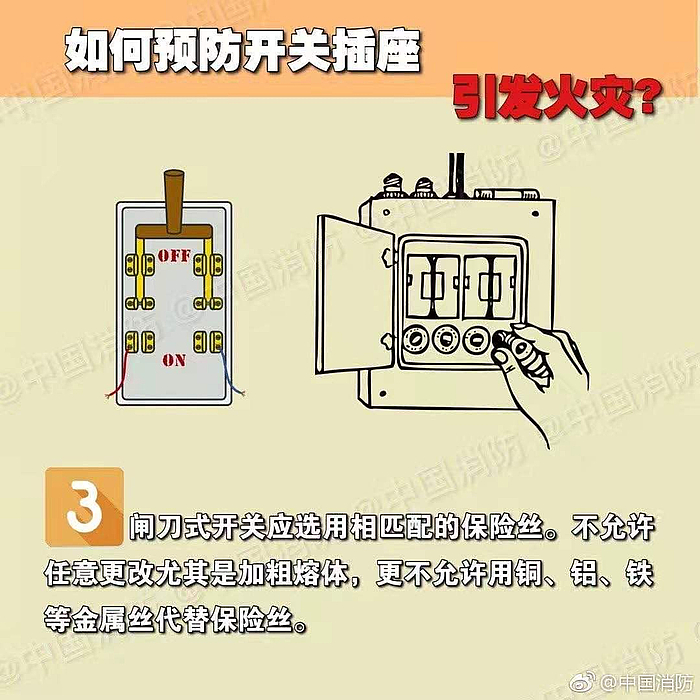 如何预防开关插座

引发火灾？

OFF

ON

3

闸刀式开关应选用相匹配的保险丝。不允许任意更改尤其是加粗熔体，更不允许用铜、铝、铁等金属丝代替保险丝。

@中国消防