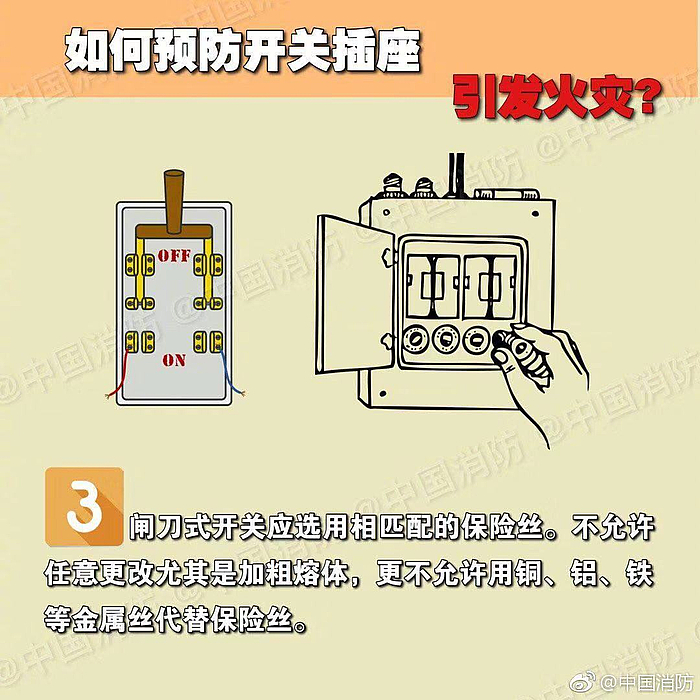 如何预防开关插座

引发火灾?

OFF

ON

3

闸刀式开关应选用相匹配的保险丝。不允许任意更改尤其是加粗熔体，更不允许用铜、铝、铁等金属丝代替保险丝。

@中国消防