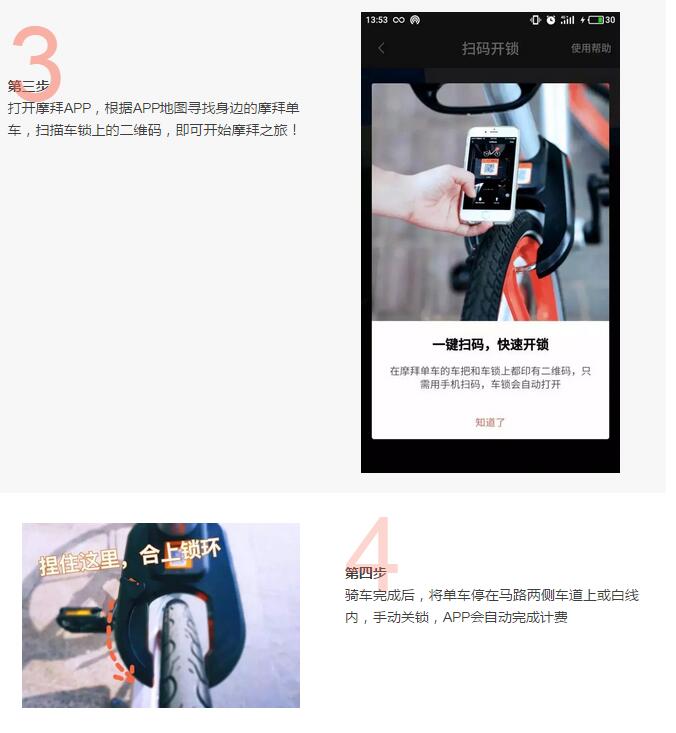 3
第三步
打开摩拜APP，根据APP地图寻找身边的摩拜单车，扫描车锁上的二维码，即可开始摩拜之旅！

13:53 30
扫码开锁 使用帮助

一键扫码，快速开锁
在摩拜单车的车把和车锁上都印有二维码，只需用手机扫码，车锁会自动打开
知道了

捏住这里，合上锁环

4
第四步
骑车完成后，将单车停在马路两侧车道上或白线内，手动关锁，APP会自动完成计费